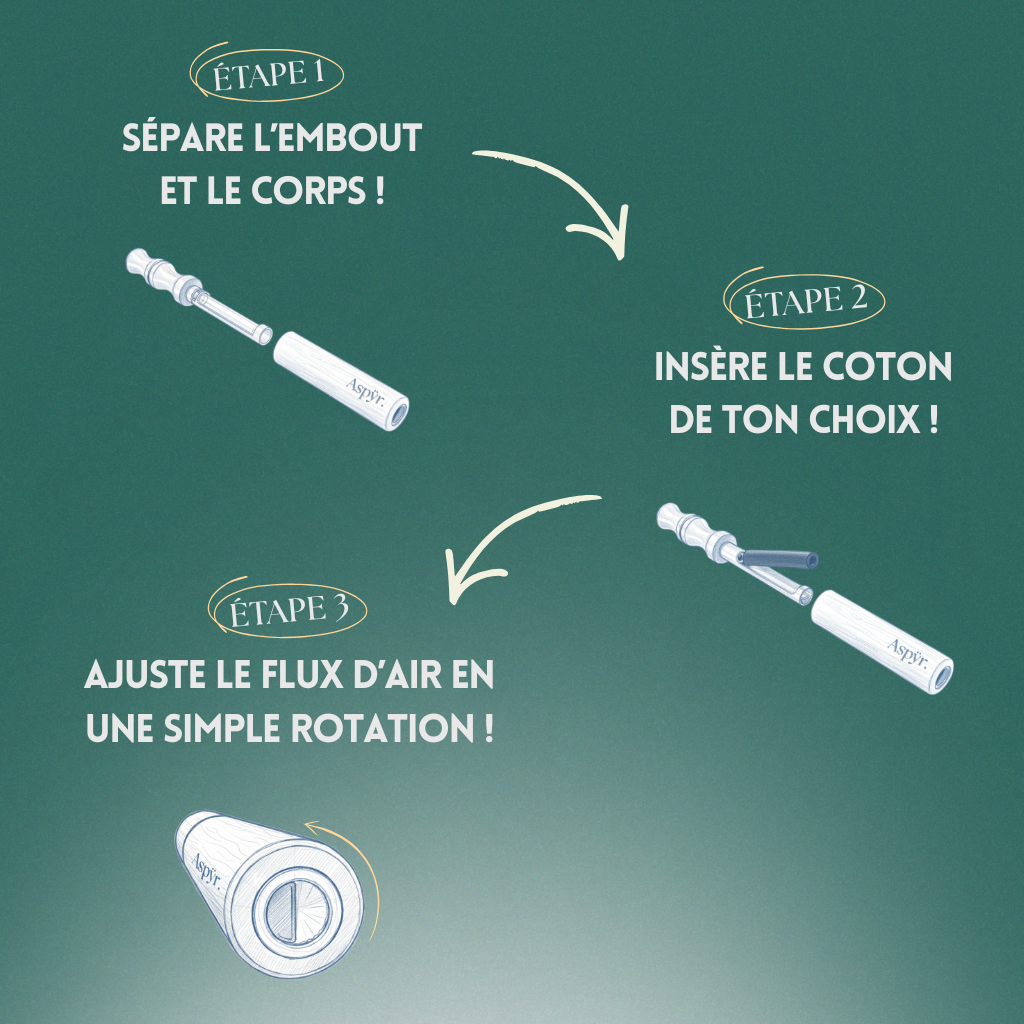 ÉTAPE 1

SÉPARE L'EMBOUT ET LE CORPS !

Aspÿr.

ÉTAPE 2

INSÈRE LE COTON DE TON CHOIX !

Aspÿr.

ÉTAPE 3

AJUSTE LE FLUX D'AIR EN UNE SIMPLE ROTATION !

Aspÿr.